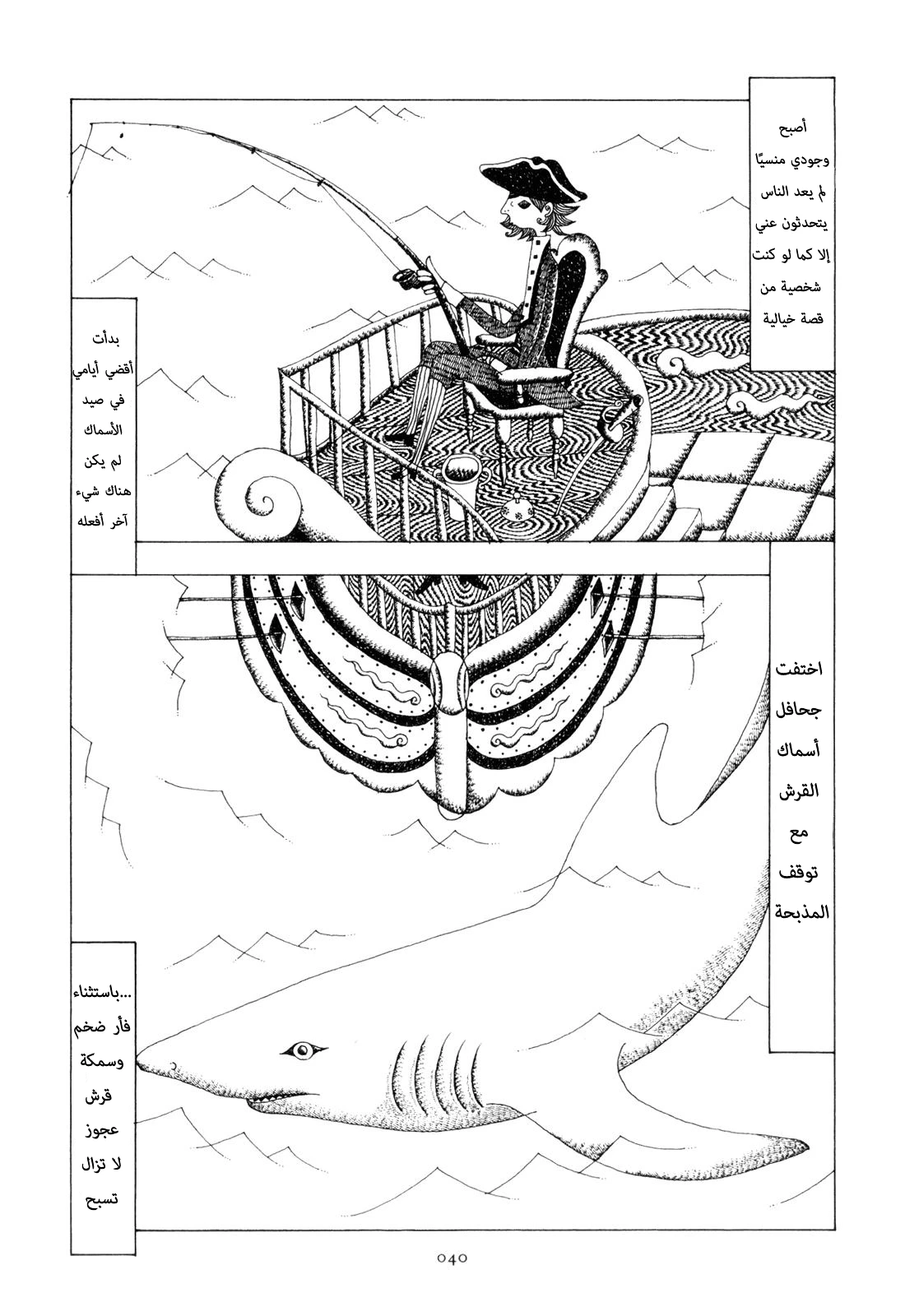 أصبح وجودي منسيًا لم يعد الناس يتحدثون عني إلا كما لو كنت شخصية من قصة خيالية

بدأت أقضي أيامي في صيد الأسماك لم يكن هناك شيء آخر أفعله

اختفت جحافل أسماك القرش مع توقف المذبحة

...باستثناء فأر ضخم وسمكة قرش عجوز لا تزال تسبح

040